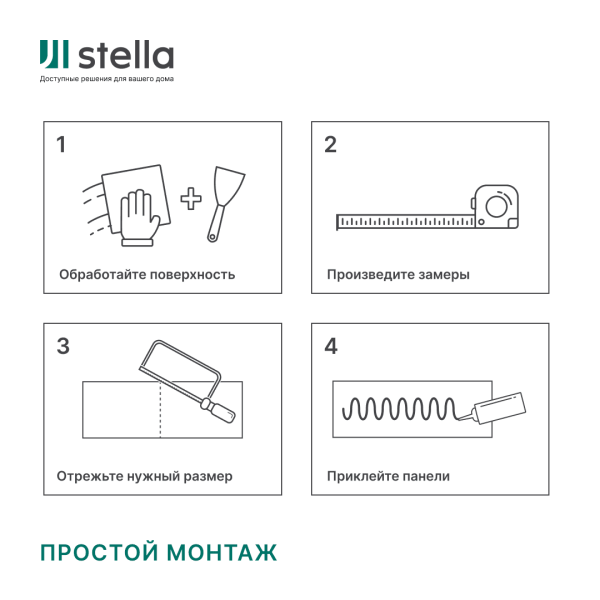 stella
Доступные решения для вашего дома

1
Обработайте поверхность

2
Произведите замеры

3
Отрежьте нужный размер

4
Приклейте панели

ПРОСТОЙ МОНТАЖ