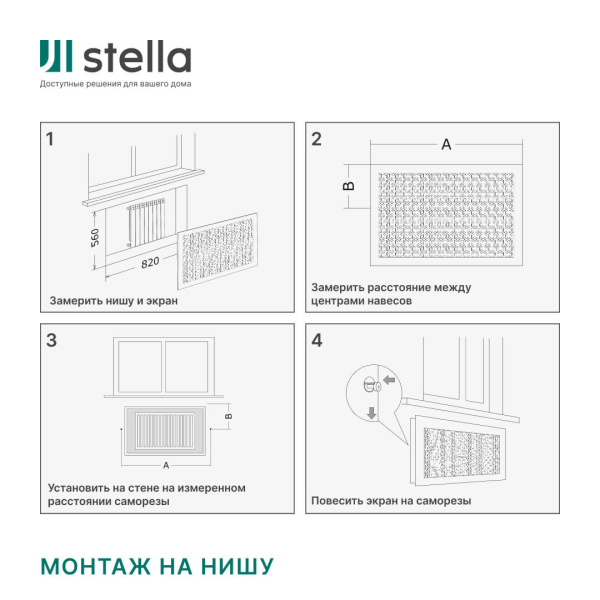 stella
Доступные решения для вашего дома

1
560
820
Замерить нишу и экран

2
A
B
Замерить расстояние между центрами навесов

3
B
A
Установить на стене на измеренном расстоянии саморезы

4
Повесить экран на саморезы

МОНТАЖ НА НИШУ